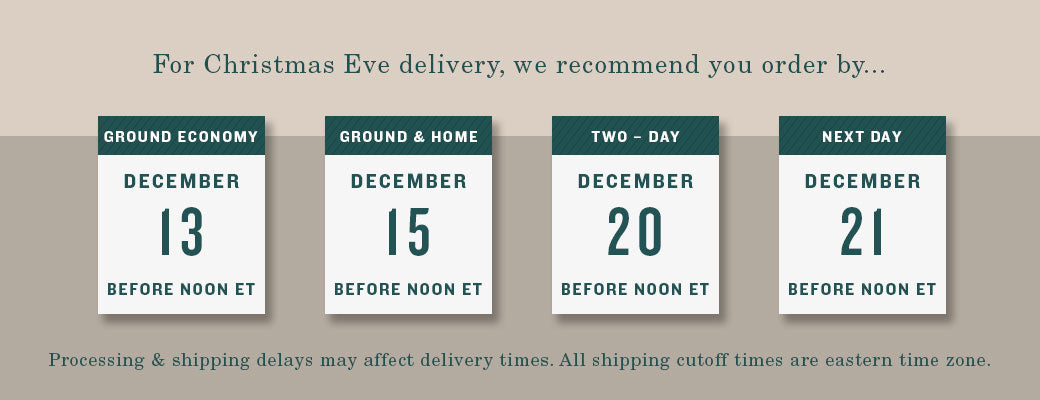 For Christmas Eve delivery, we recommend you order by...

GROUND ECONOMY
DECEMBER
13
BEFORE NOON ET

GROUND & HOME
DECEMBER
15
BEFORE NOON ET

TWO - DAY
DECEMBER
20
BEFORE NOON ET

NEXT DAY
DECEMBER
21
BEFORE NOON ET

Processing & shipping delays may affect delivery times. All shipping cutoff times are eastern time zone.